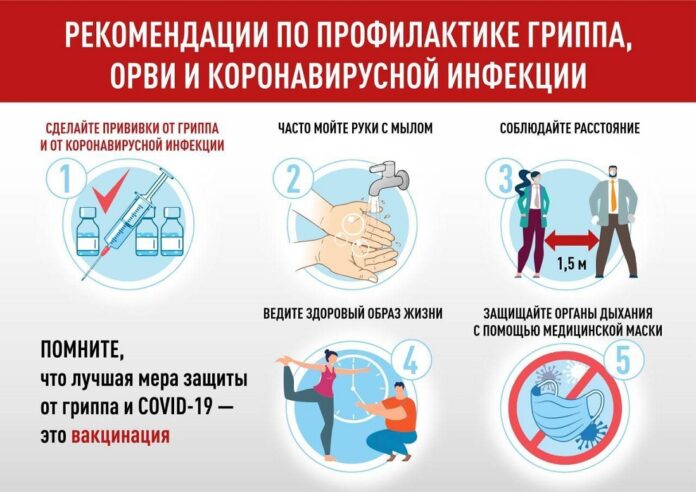 РЕКОМЕНДАЦИИ ПО ПРОФИЛАКТИКЕ ГРИППА, ОРВИ И КОРОНАВИРУСНОЙ ИНФЕКЦИИ

СДЕЛАЙТЕ ПРИВИВКИ ОТ ГРИППА И ОТ КОРОНАВИРУСНОЙ ИНФЕКЦИИ

1

ЧАСТО МОЙТЕ РУКИ С МЫЛОМ

2

СОБЛЮДАЙТЕ РАССТОЯНИЕ

3

1,5 м

ВЕДИТЕ ЗДОРОВЫЙ ОБРАЗ ЖИЗНИ

4

ЗАЩИЩАЙТЕ ОРГАНЫ ДЫХАНИЯ С ПОМОЩЬЮ МЕДИЦИНСКОЙ МАСКИ

5

ПОМНИТЕ, что лучшая мера защиты от гриппа и COVID-19 — это вакцинация