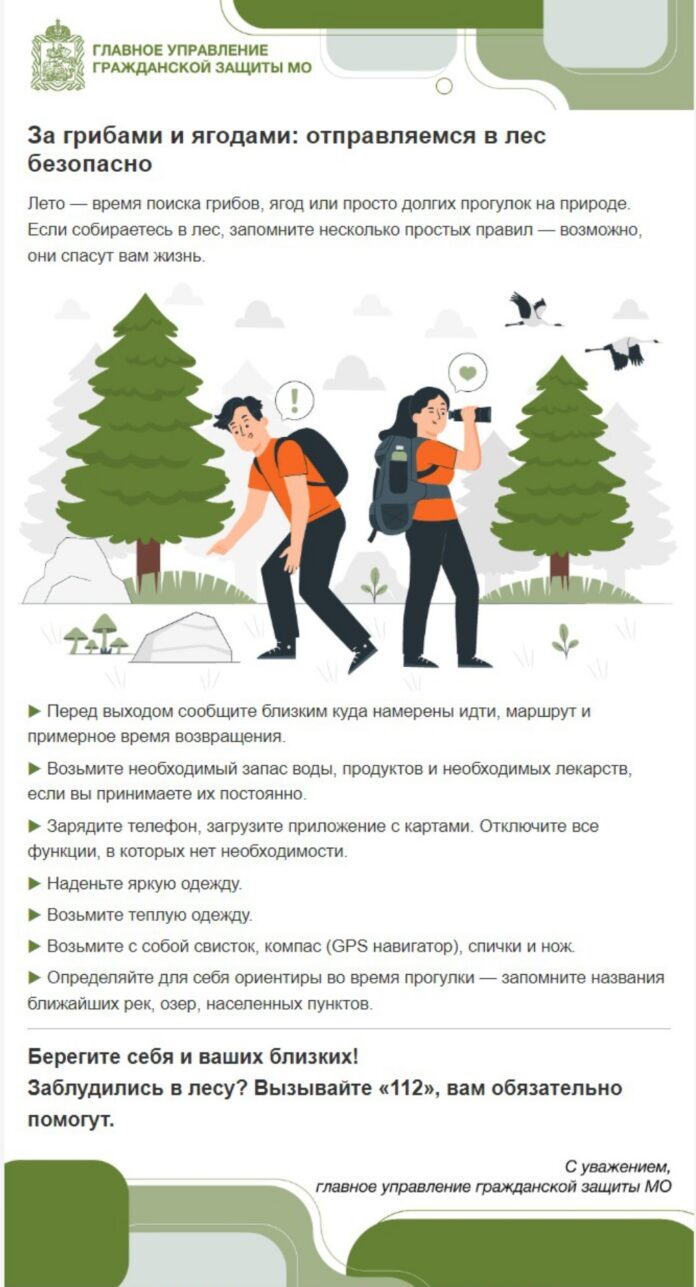 ГЛАВНОЕ УПРАВЛЕНИЕ
ГРАЖДАНСКОЙ ЗАЩИТЫ МО

За грибами и ягодами: отправляемся в лес безопасно

Лето — время поиска грибов, ягод или просто долгих прогулок на природе. Если собираетесь в лес, запомните несколько простых правил — возможно, они спасут вам жизнь.

▶ Перед выходом сообщите близким куда намерены идти, маршрут и примерное время возвращения.

▶ Возьмите необходимый запас воды, продуктов и необходимых лекарств, если вы принимаете их постоянно.

▶ Зарядите телефон, загрузите приложение с картами. Отключите все функции, в которых нет необходимости.

▶ Наденьте яркую одежду.

▶ Возьмите теплую одежду.

▶ Возьмите с собой свисток, компас (GPS навигатор), спички и нож.

▶ Определяйте для себя ориентиры во время прогулки — запомните названия ближайших рек, озер, населенных пунктов.

Берегите себя и ваших близких!
Заблудились в лесу? Вызывайте «112», вам обязательно помогут.

С уважением,
главное управление гражданской защиты МО